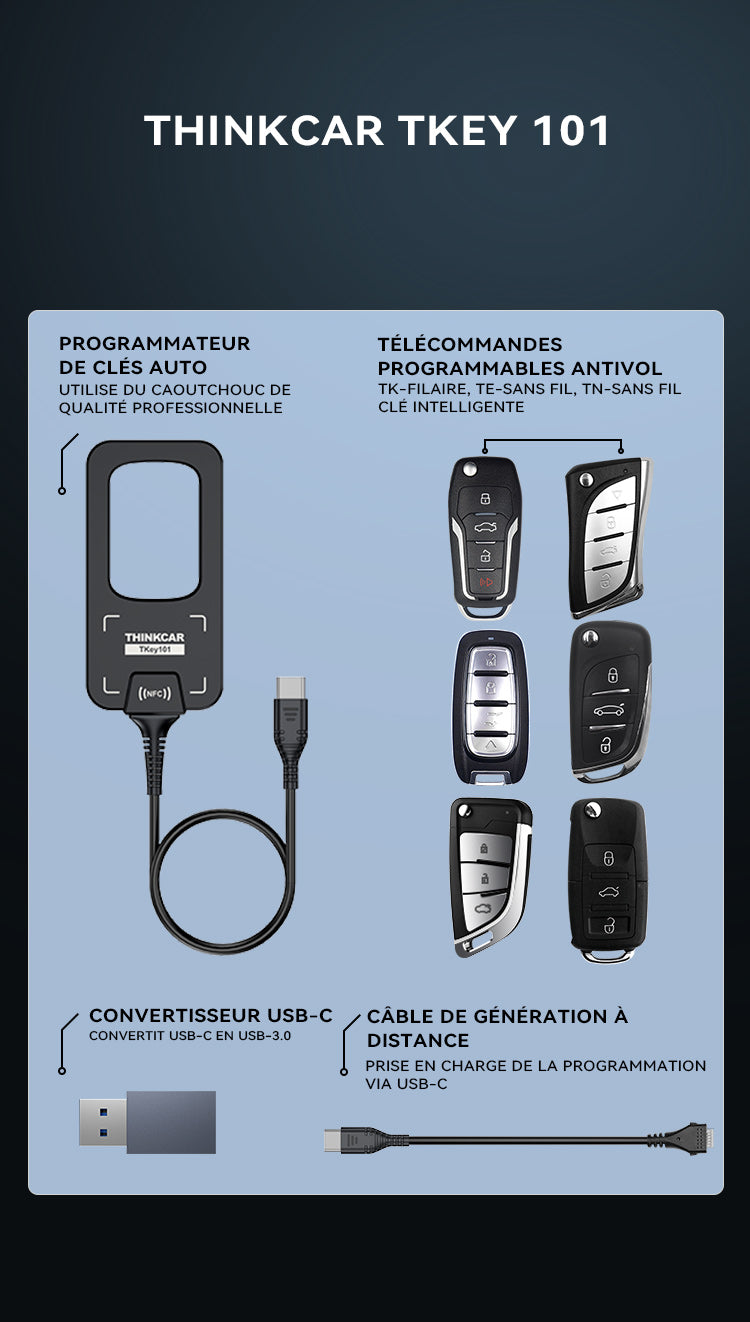 THINKCAR TKEY 101

PROGRAMMATEUR DE CLÉS AUTO
UTILISE DU CAOUTCHOUC DE QUALITÉ PROFESSIONNELLE

THINKCAR
TKey101
NFC

TÉLÉCOMMANDES PROGRAMMABLES ANTIVOL
TK-FILAIRE, TE-SANS FIL, TN-SANS FIL CLÉ INTELLIGENTE

CONVERTISSEUR USB-C
CONVERTIT USB-C EN USB-3.0

CÂBLE DE GÉNÉRATION À DISTANCE
PRISE EN CHARGE DE LA PROGRAMMATION VIA USB-C